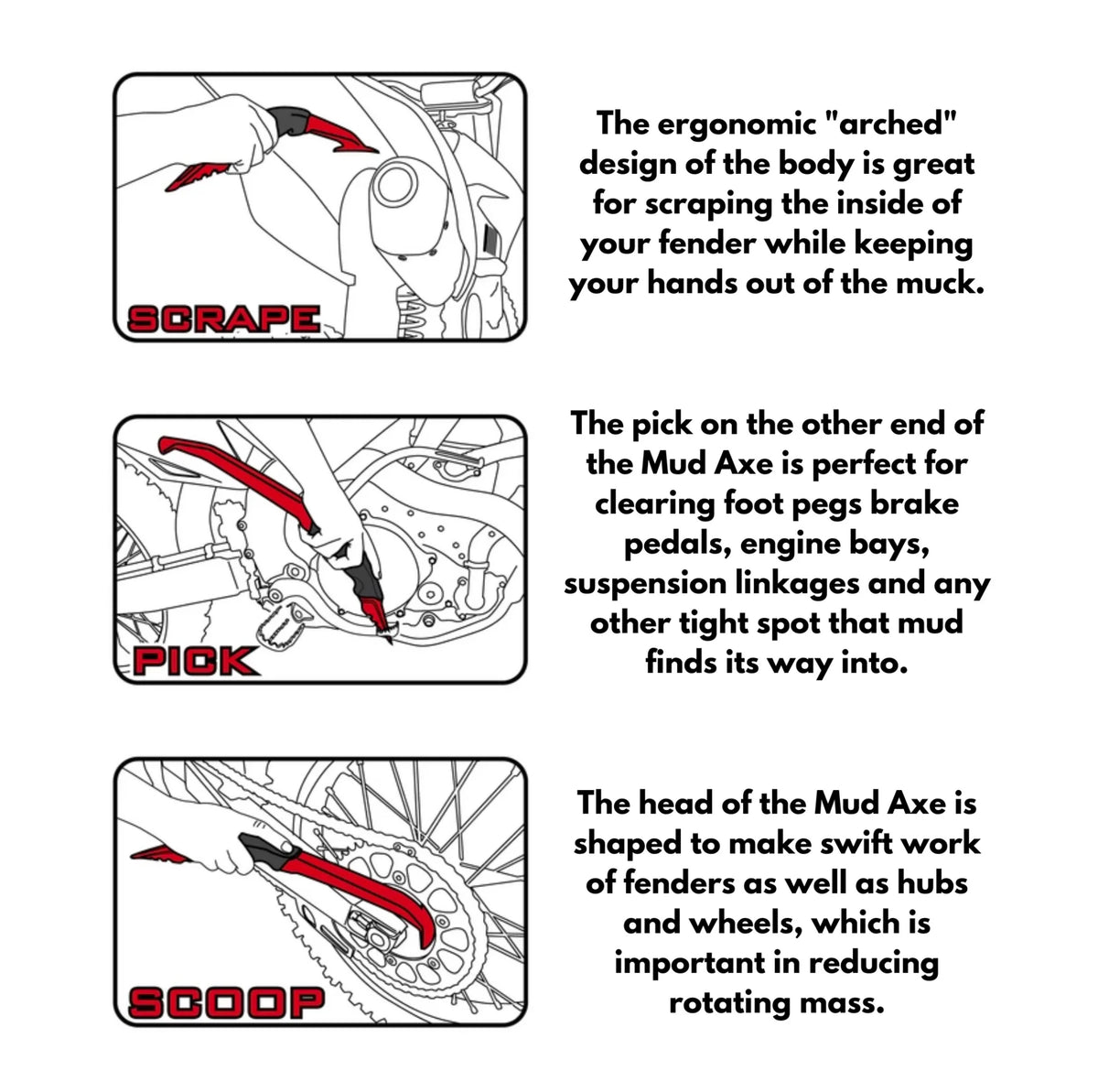 SCRAPE

The ergonomic "arched" design of the body is great for scraping the inside of your fender while keeping your hands out of the muck.

PICK

The pick on the other end of the Mud Axe is perfect for clearing foot pegs brake pedals, engine bays, suspension linkages and any other tight spot that mud finds its way into.

SCOOP

The head of the Mud Axe is shaped to make swift work of fenders as well as hubs and wheels, which is important in reducing rotating mass.